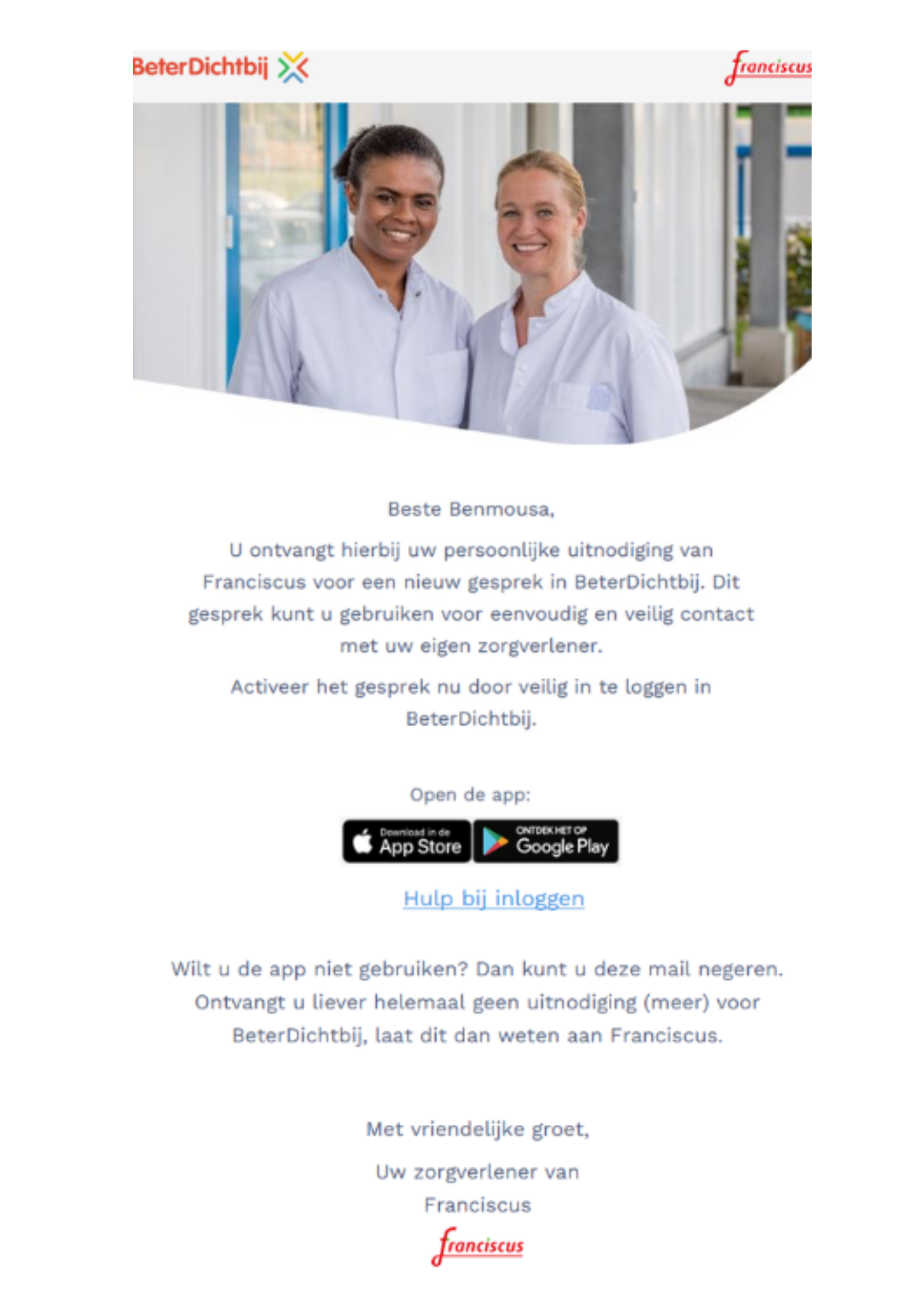 BeterDichtbij

franciscus

Beste Benmousa,

U ontvangt hierbij uw persoonlijke uitnodiging van Franciscus voor een nieuw gesprek in BeterDichtbij. Dit gesprek kunt u gebruiken voor eenvoudig en veilig contact met uw eigen zorgverlener.

Activeer het gesprek nu door veilig in te loggen in BeterDichtbij.

Open de app:

Download in de App Store

ONTDEK HET OP Google Play

Hulp bij inloggen

Wilt u de app niet gebruiken? Dan kunt u deze mail negeren. Ontvangt u liever helemaal geen uitnodiging (meer) voor BeterDichtbij, laat dit dan weten aan Franciscus.

Met vriendelijke groet,

Uw zorgverlener van Franciscus

franciscus